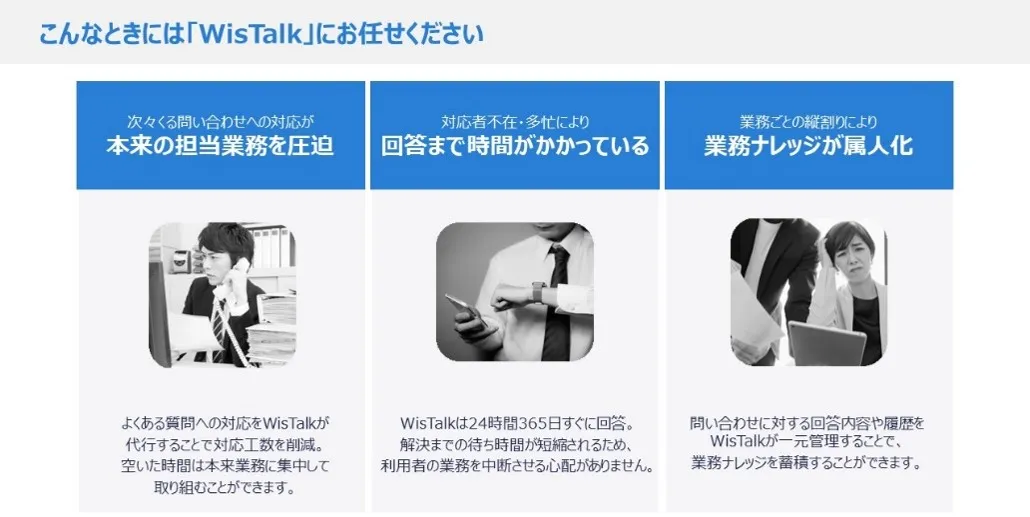 こんなときには「WisTalk」にお任せください

次々くる問い合わせへの対応が
本来の担当業務を圧迫

よくある質問への対応をWisTalkが代行することで対応工数を削減。空いた時間は本来業務に集中して取り組むことができます。

対応者不在・多忙により
回答まで時間がかかっている

WisTalkは24時間365日すぐに回答。解決までの待ち時間が短縮されるため、利用者の業務を中断させる心配がありません。

業務ごとの縦割りにより
業務ナレッジが属人化

問い合わせに対する回答内容や履歴をWisTalkが一元管理することで、業務ナレッジを蓄積することができます。