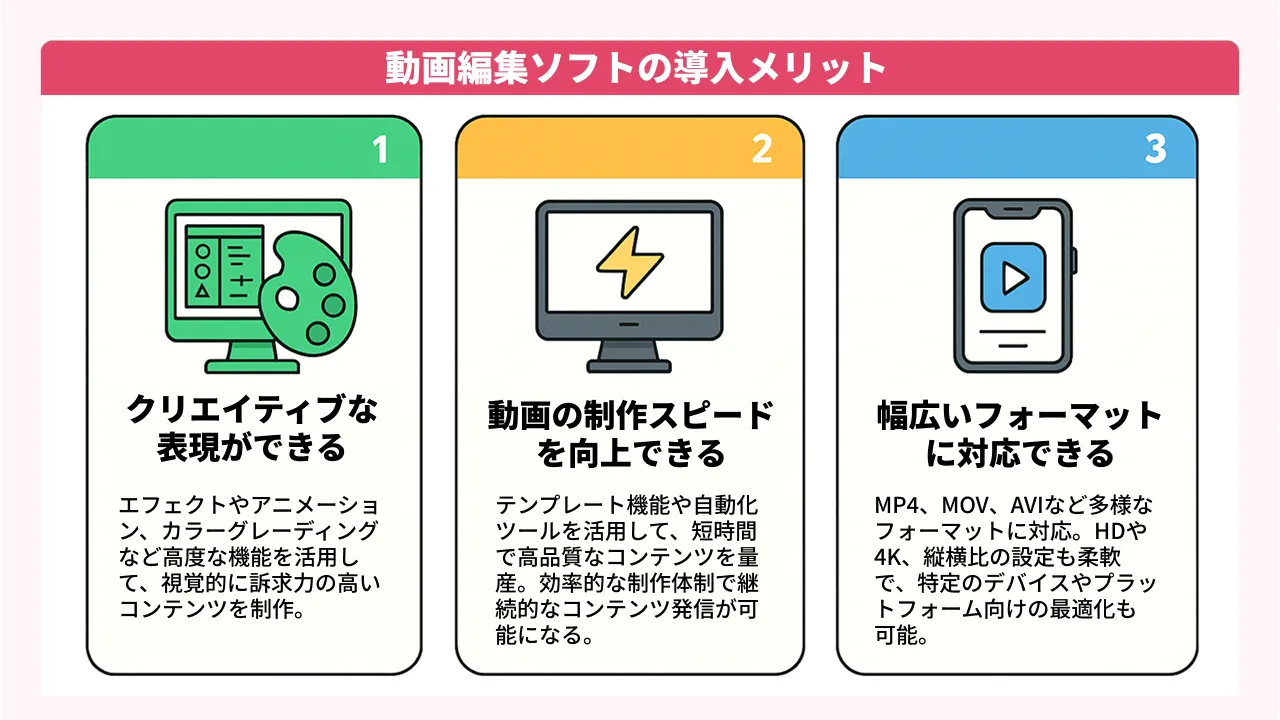 動画編集ソフトの導入メリット

1

クリエイティブな表現ができる

エフェクトやアニメーション、カラーグレーディングなど高度な機能を活用して、視覚的に訴求力の高いコンテンツを制作。

2

動画の制作スピードを向上できる

テンプレート機能や自動化ツールを活用して、短時間で高品質なコンテンツを量産。効率的な制作体制で継続的なコンテンツ発信が可能になる。

3

幅広いフォーマットに対応できる

MP4、MOV、AVIなど多様なフォーマットに対応。HDや4K、縦横比の設定も柔軟で、特定のデバイスやプラットフォーム向けの最適化も可能。