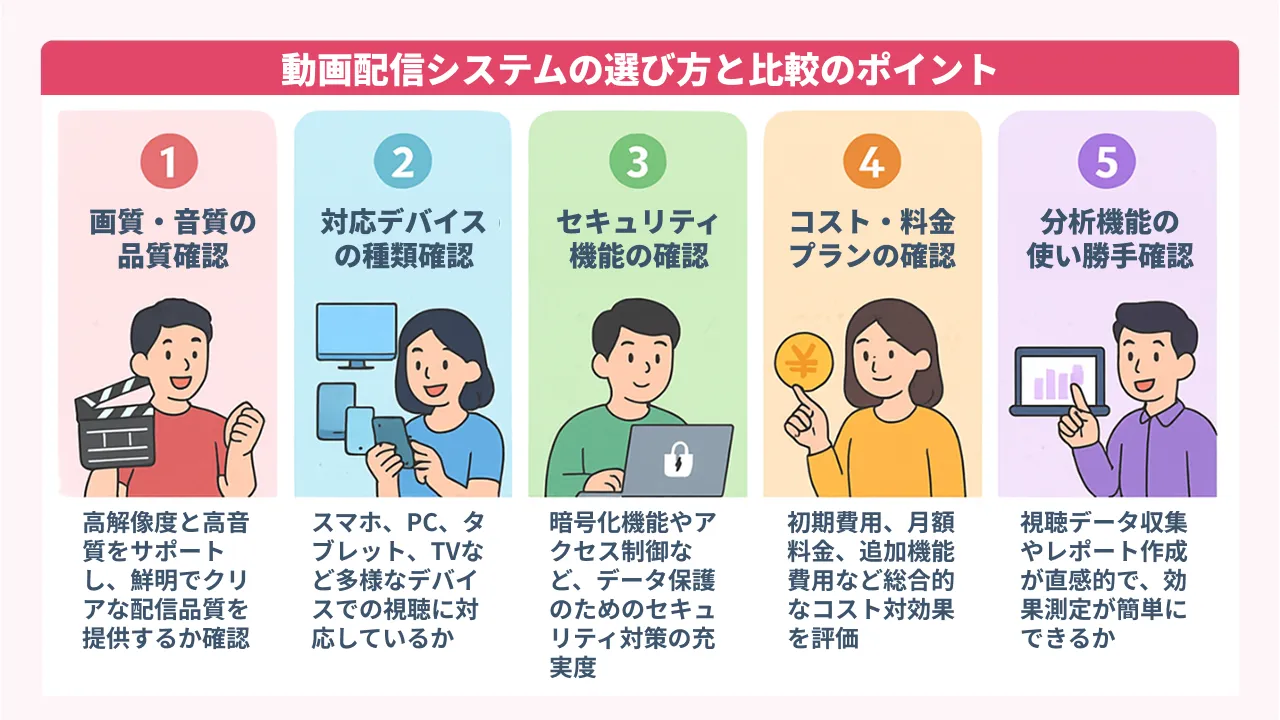 動画配信システムの選び方と比較のポイント

1
画質・音質の品質確認

高解像度と高音質をサポートし、鮮明でクリアな配信品質を提供するか確認

2
対応デバイスの種類確認

スマホ、PC、タブレット、TVなど多様なデバイスでの視聴に対応しているか

3
セキュリティ機能の確認

暗号化機能やアクセス制御など、データ保護のためのセキュリティ対策の充実度

4
コスト・料金プランの確認

¥

初期費用、月額料金、追加機能費用など総合的なコスト対効果を評価

5
分析機能の使い勝手確認

視聴データ収集やレポート作成が直感的で、効果測定が簡単にできるか