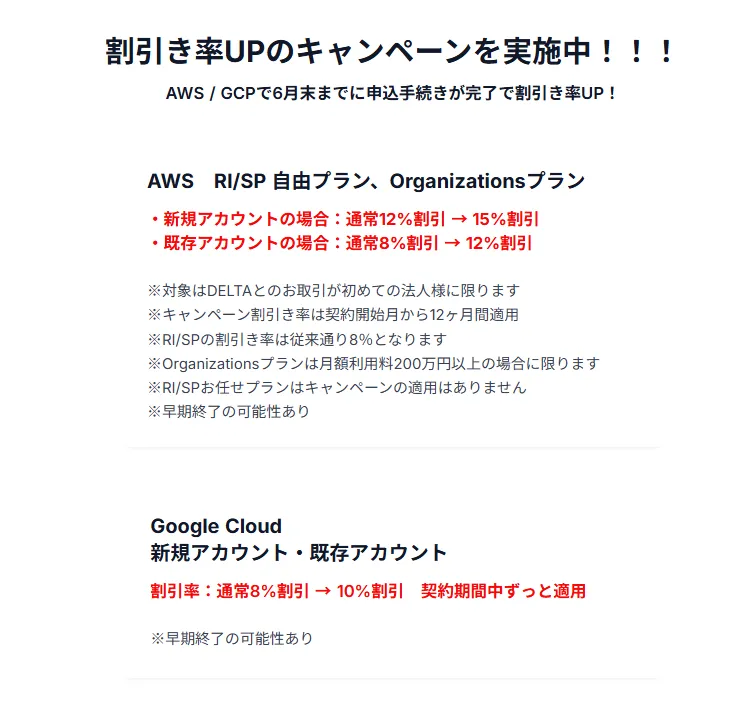 割引き率UPのキャンペーンを実施中！！！

AWS / GCPで6月末までに申込手続きが完了で割引き率UP！

AWS　RI/SP 自由プラン、Organizationsプラン

・新規アカウントの場合：通常12%割引 → 15%割引
・既存アカウントの場合：通常8%割引 → 12%割引

※対象はDELTAとのお取引が初めての法人様に限ります
※キャンペーン割引き率は契約開始月から12ヶ月間適用
※RI/SPの割引き率は従来通り8%となります
※Organizationsプランは月額利用料200万円以上の場合に限ります
※RI/SPお任せプランはキャンペーンの適用はありません
※早期終了の可能性あり

Google Cloud
新規アカウント・既存アカウント

割引率：通常8%割引 → 10%割引　契約期間中ずっと適用

※早期終了の可能性あり