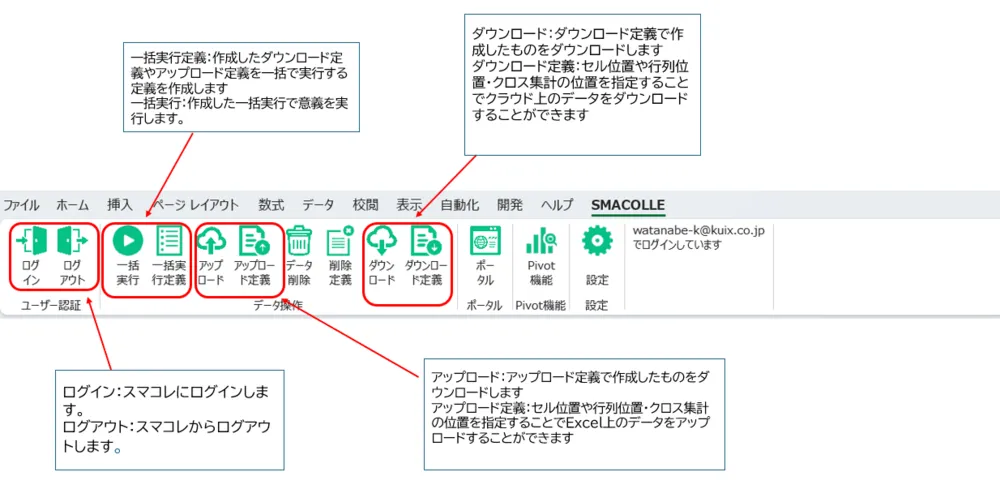 一括実行定義:作成したダウンロード定義やアップロード定義を一括で実行する定義を作成します
一括実行:作成した一括実行で意義を実行します。

ダウンロード:ダウンロード定義で作成したものをダウンロードします
ダウンロード定義:セル位置や行列位置・クロス集計の位置を指定することでクラウド上のデータをダウンロードすることができます

ファイル　ホーム　挿入　ページ レイアウト　数式　データ　校閲　表示　自動化　開発　ヘルプ　SMACOLLE

ログイン　ログアウト
ユーザー認証

一括実行　一括実行定義　アップロード　アップロード定義　データ削除　削除定義　ダウンロード　ダウンロード定義
データ操作

ポータル
ポータル

Pivot機能
Pivot機能

設定
設定

watanabe-k@kuix.co.jp
でログインしています

ログイン:スマコレにログインします。
ログアウト:スマコレからログアウトします。

アップロード:アップロード定義で作成したものをダウンロードします
アップロード定義:セル位置や行列位置・クロス集計の位置を指定することでExcel上のデータをアップロードすることができます